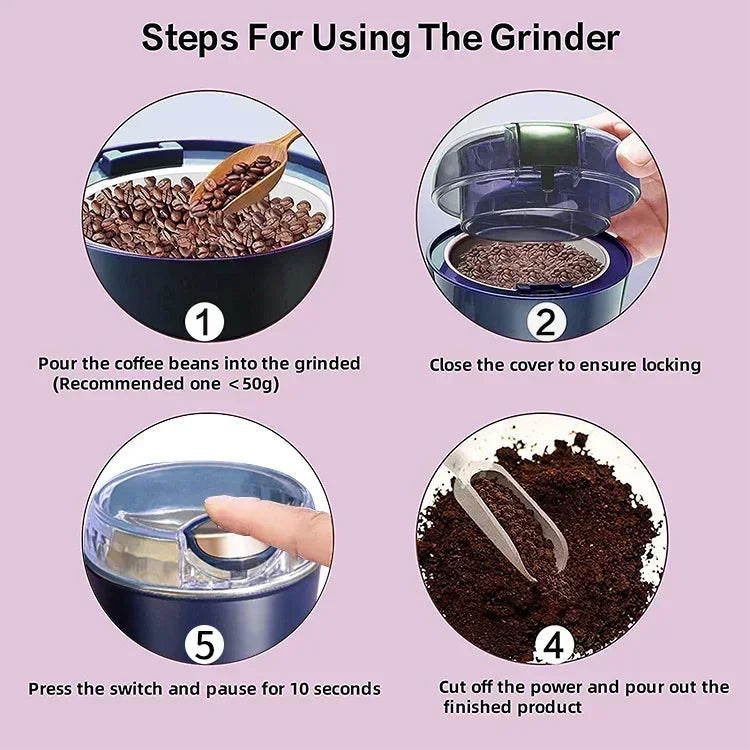 Steps For Using The Grinder

1

Pour the coffee beans into the grinded (Recommended one <50g)

2

Close the cover to ensure locking

5

Press the switch and pause for 10 seconds

4

Cut off the power and pour out the finished product