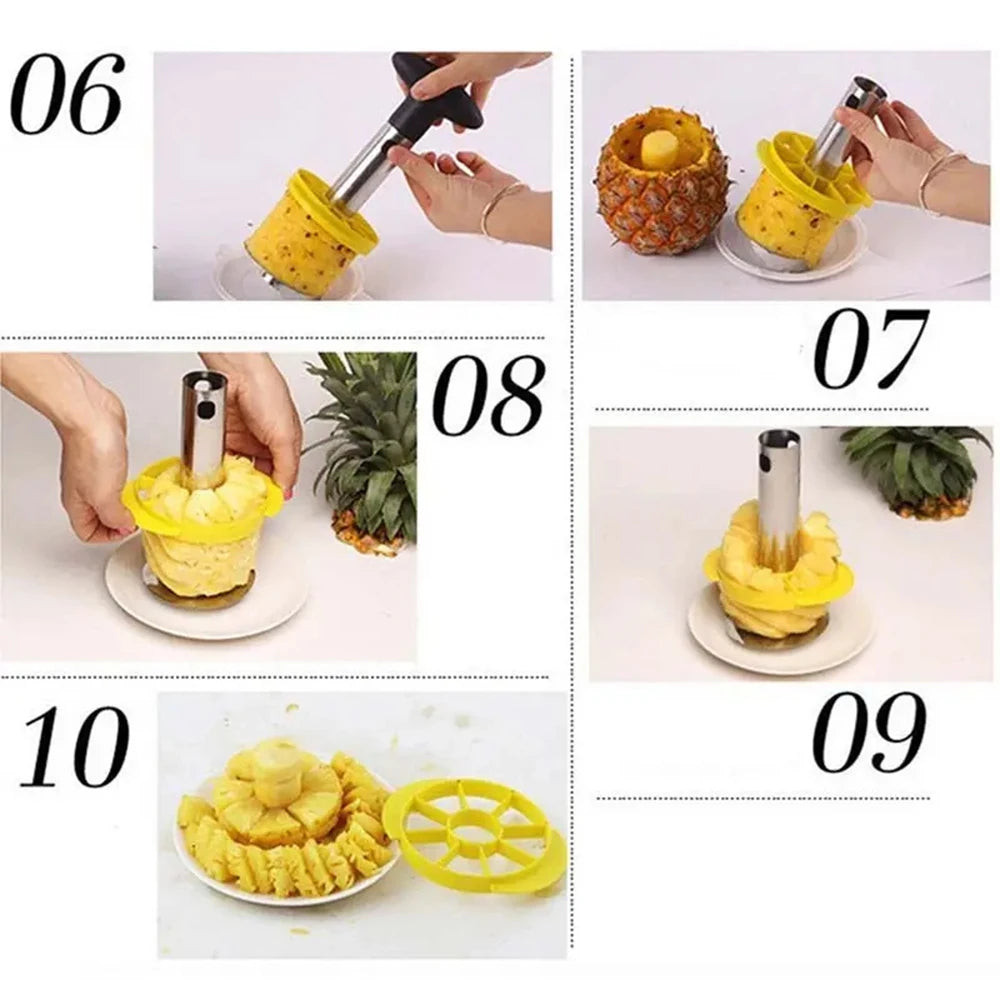 06

07

08

09

10