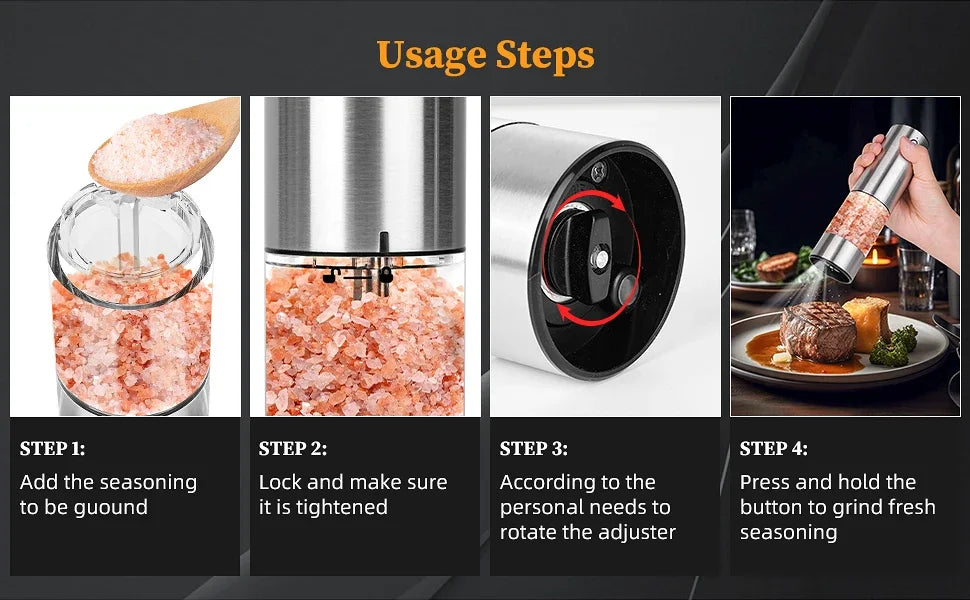 Usage Steps

STEP 1:
Add the seasoning to be guound

STEP 2:
Lock and make sure it is tightened

STEP 3:
According to the personal needs to rotate the adjuster

STEP 4:
Press and hold the button to grind fresh seasoning